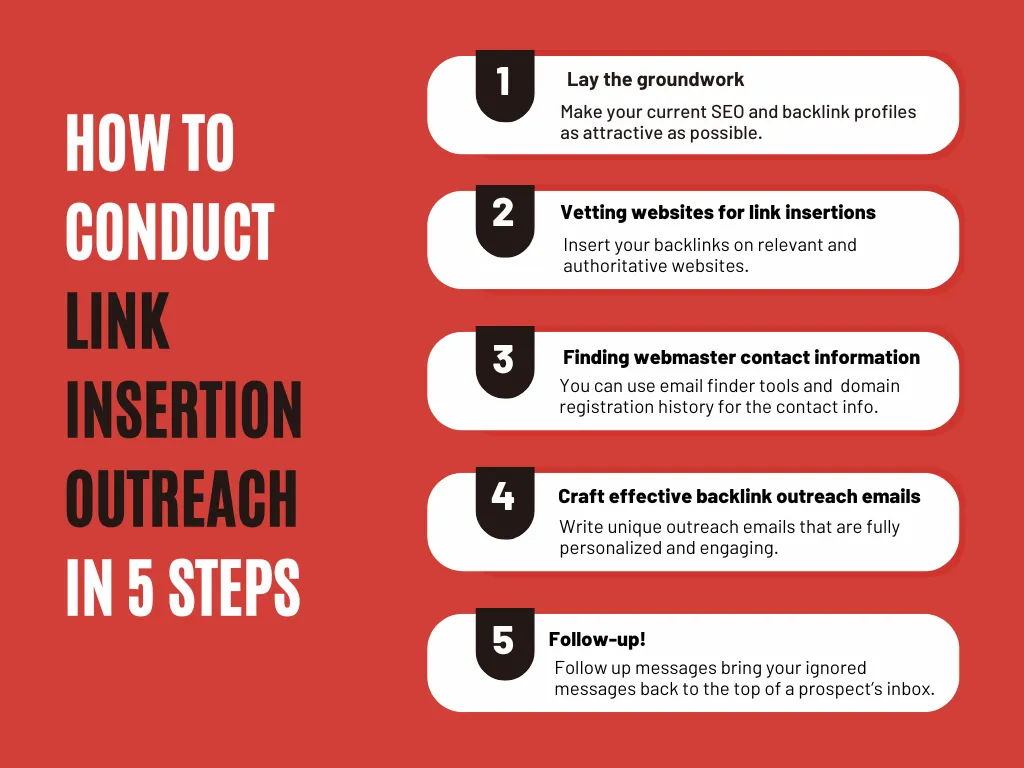 HOW TO CONDUCT LINK INSERTION OUTREACH IN 5 STEPS

1
Lay the groundwork
Make your current SEO and backlink profiles as attractive as possible.

2
Vetting websites for link insertions
Insert your backlinks on relevant and authoritative websites.

3
Finding webmaster contact information
You can use email finder tools and domain registration history for the contact info.

4
Craft effective backlink outreach emails
Write unique outreach emails that are fully personalized and engaging.

5
Follow-up!
Follow up messages bring your ignored messages back to the top of a prospect's inbox.